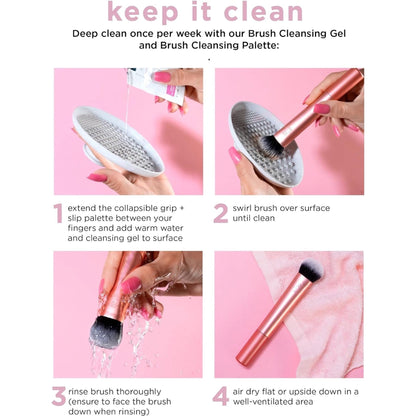 keep it clean

Deep clean once per week with our Brush Cleansing Gel and Brush Cleansing Palette:

1 extend the collapsible grip + slip palette between your fingers and add warm water and cleansing gel to surface

2 swirl brush over surface until clean

3 rinse brush thoroughly (ensure to face the brush down when rinsing)

4 air dry flat or upside down in a well-ventilated area