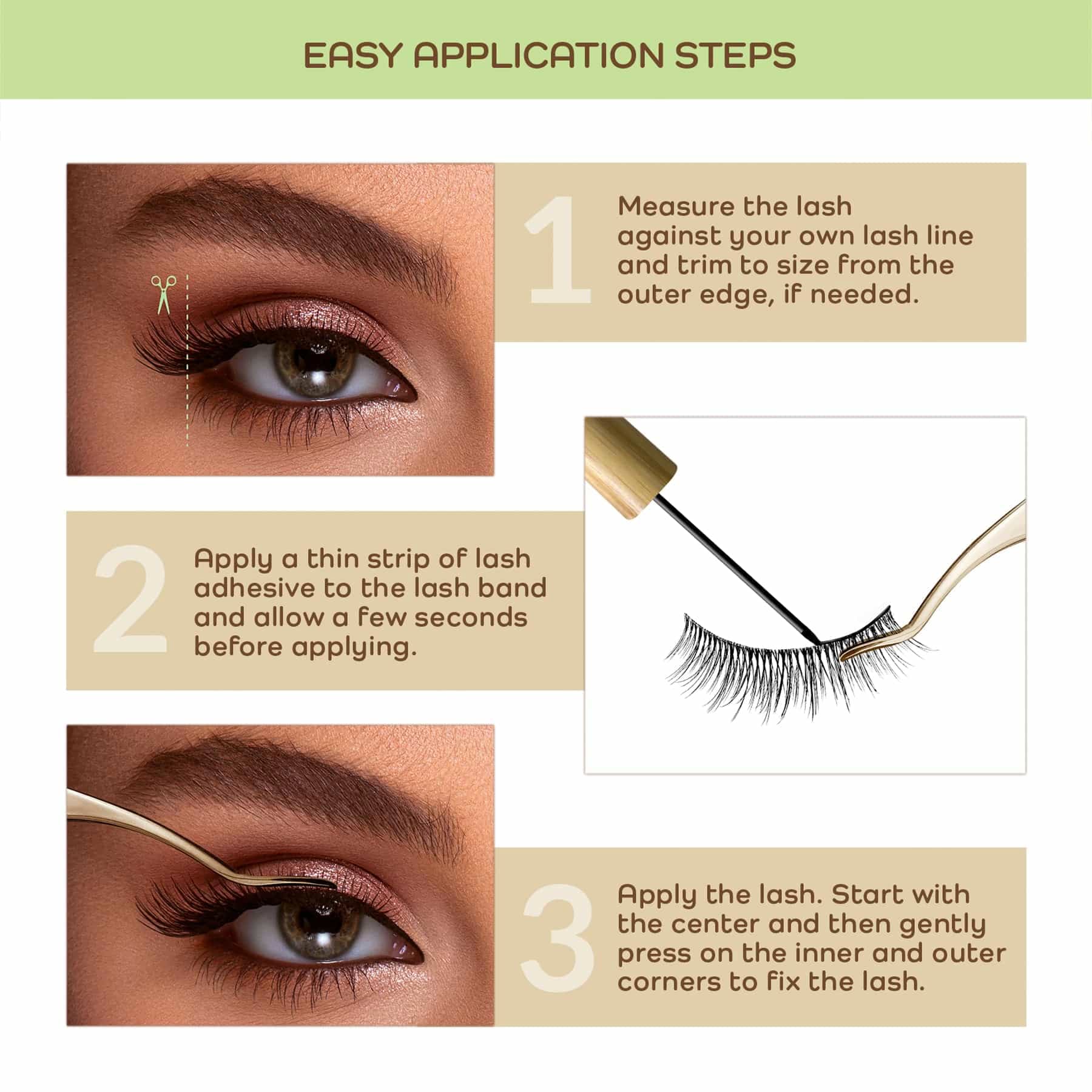 EASY APPLICATION STEPS

1

Measure the lash against your own lash line and trim to size from the outer edge, if needed.

2

Apply a thin strip of lash adhesive to the lash band and allow a few seconds before applying.

3

Apply the lash. Start with the center and then gently press on the inner and outer corners to fix the lash.