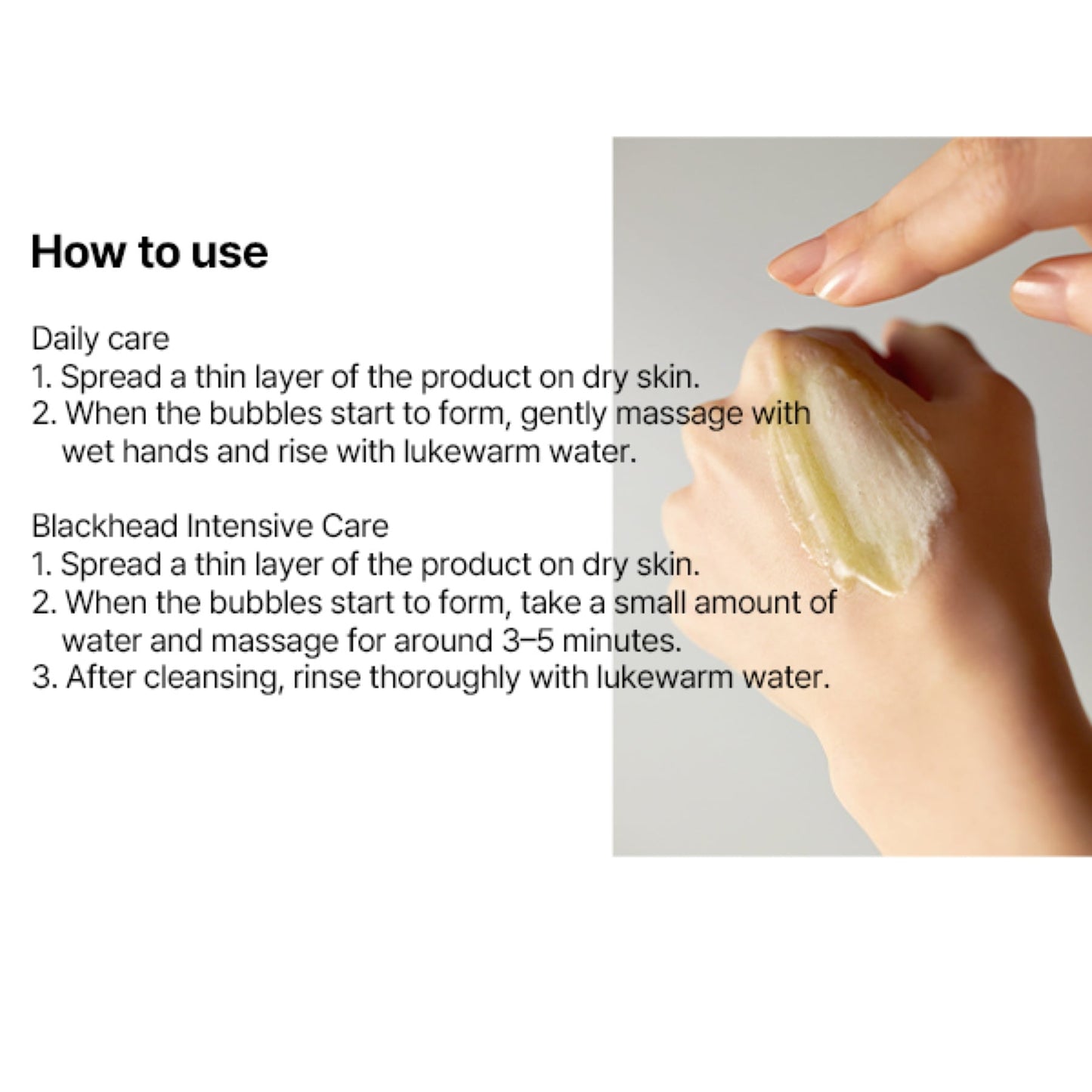 How to use

Daily care
1. Spread a thin layer of the product on dry skin.
2. When the bubbles start to form, gently massage with wet hands and rise with lukewarm water.

Blackhead Intensive Care
1. Spread a thin layer of the product on dry skin.
2. When the bubbles start to form, take a small amount of water and massage for around 3–5 minutes.
3. After cleansing, rinse thoroughly with lukewarm water.